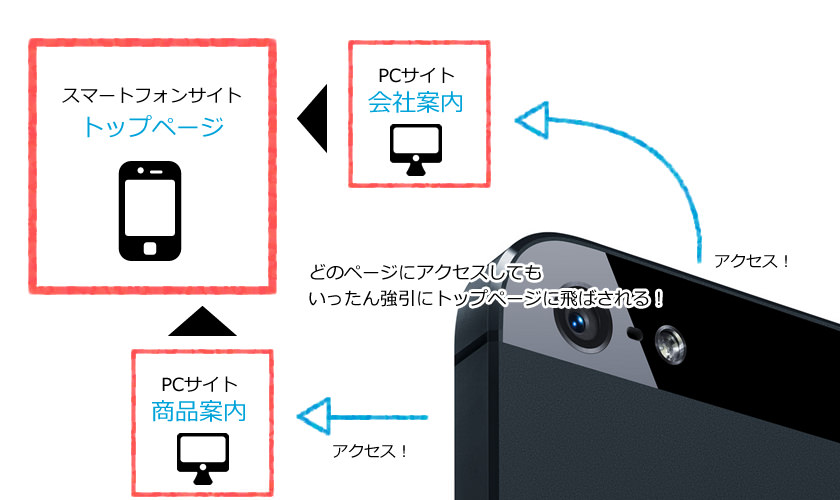 スマートフォンサイト
トップページ

PCサイト
会社案内

アクセス！

どのページにアクセスしても
いったん強引にトップページに飛ばされる！

PCサイト
商品案内

アクセス！